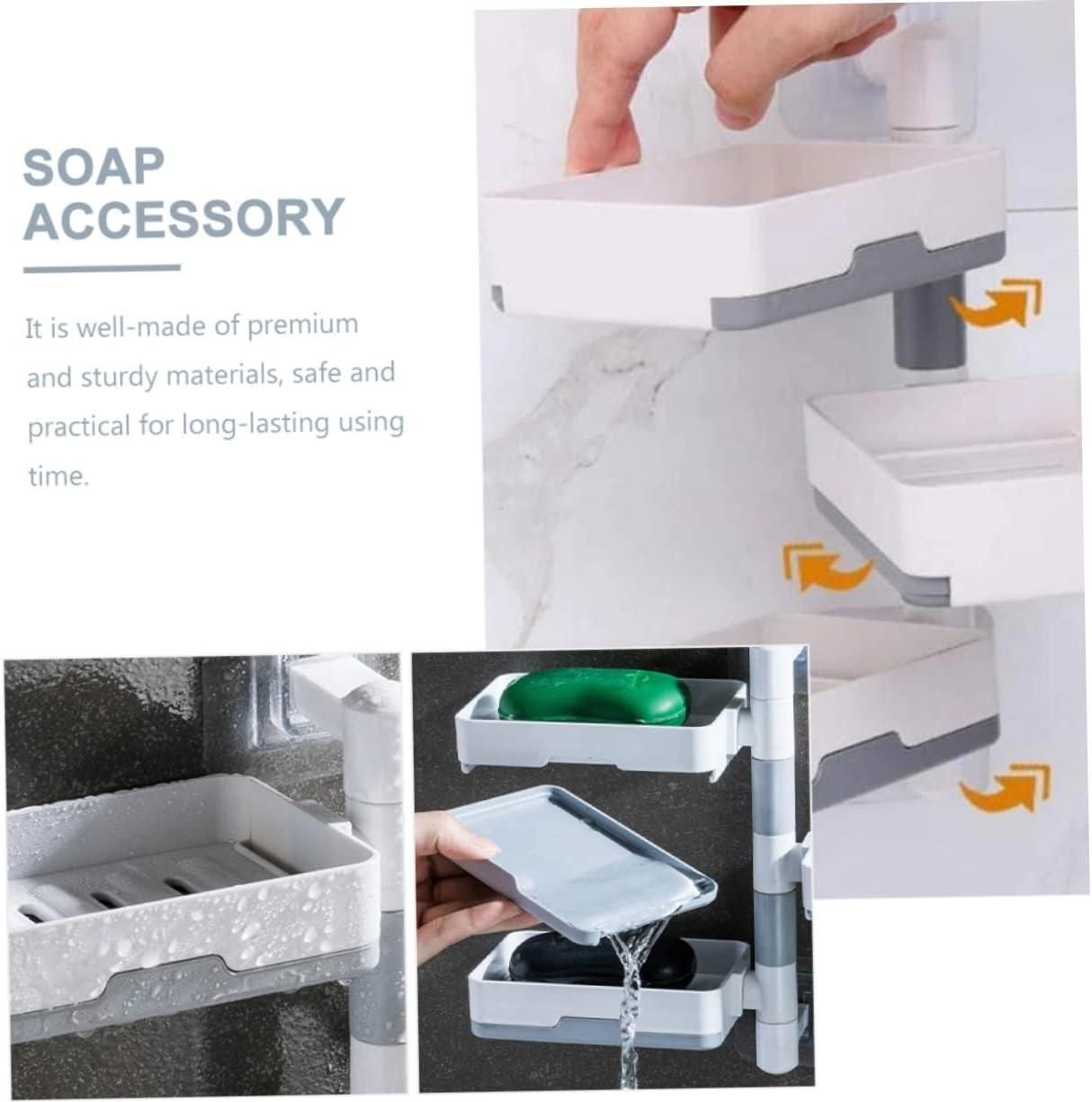 SOAP ACCESSORY

It is well-made of premium and sturdy materials, safe and practical for long-lasting using time.