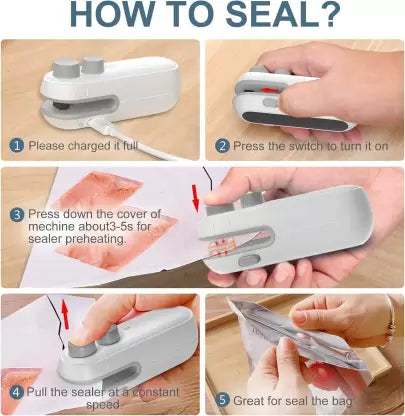 HOW TO SEAL?

1 Please charged it full

2 Press the switch to turn it on

3 Press down the cover of mechine about3-5s for sealer preheating.

4 Pull the sealer at a constant speed.

5 Great for seal the bag